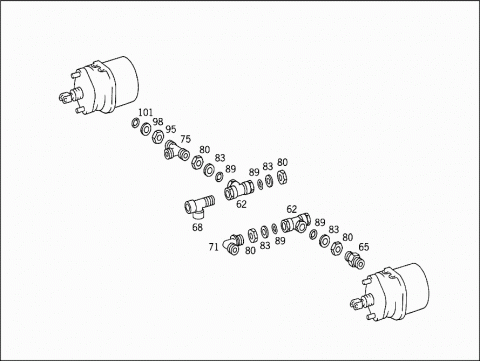 101
98
95
75
80
83
89
89
83
80
62
68
62
89
83
80
65
71
80
83
89