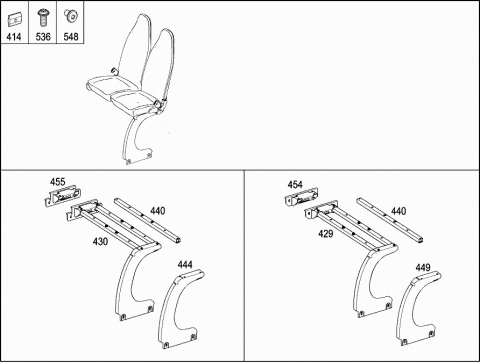 414
536
548

455
440
430
444

454
440
429
449