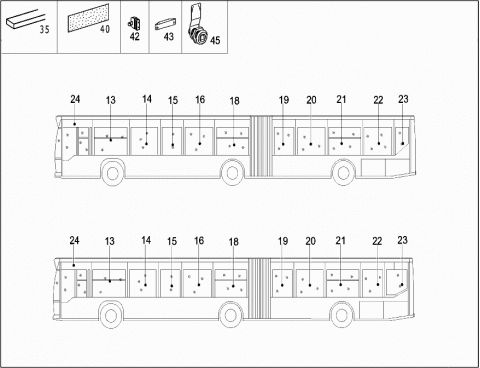 35
40
42
43
45

24 13 14 15 16 18 19 20 21 22 23

24 13 14 15 16 18 19 20 21 22 23