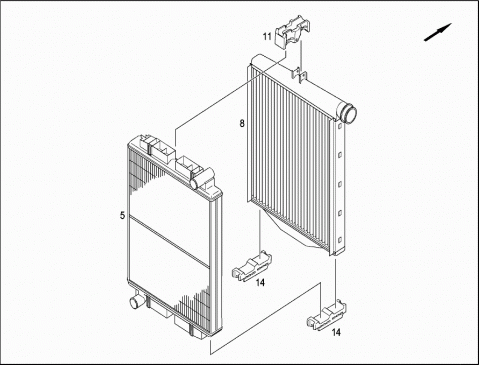 11
8
5
14
14