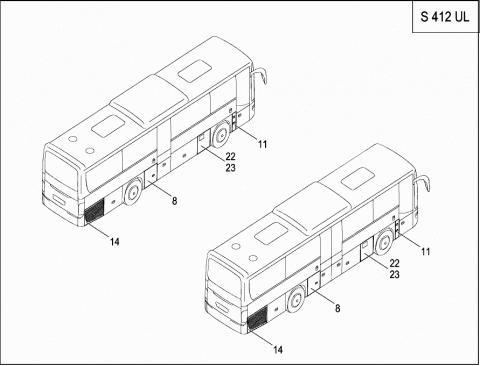 S 412 UL

11
22
23
8
14

11
22
23
8
14