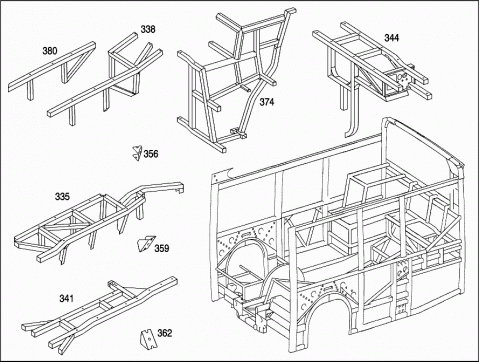 380
338
374
344
356
335
359
341
362