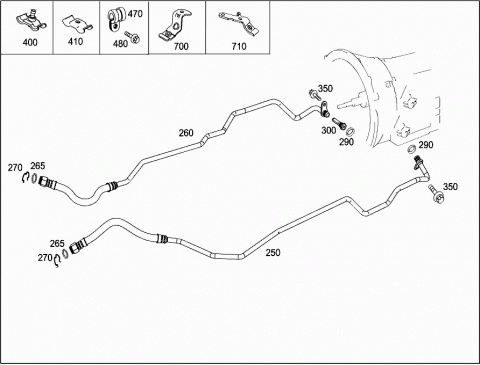 400
410
470
480
700
710

350
260
300
290
290
270
265
350
265
270
250