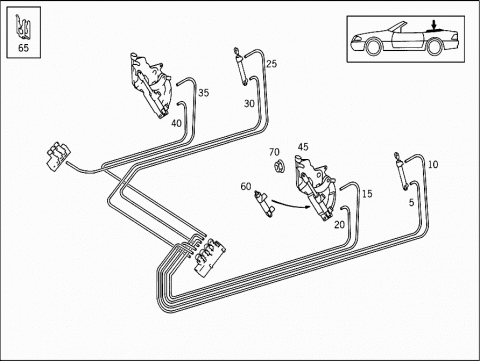 65

25

35

30

40

70

45

10

60

15

5

20