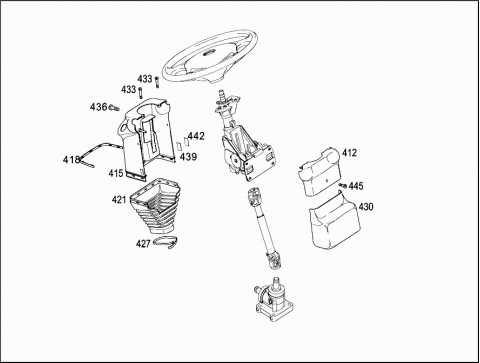 433
433
436
442
439
418
415
412
445
421
430
427