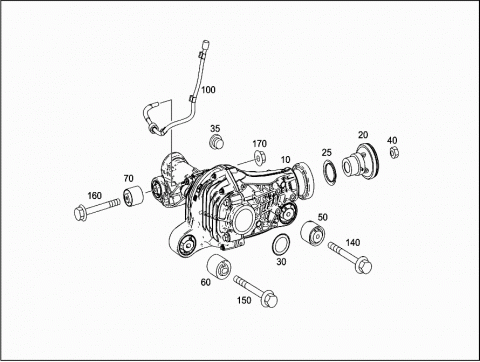 100
35
170
20
40
25
10
70
160
50
140
30
60
150