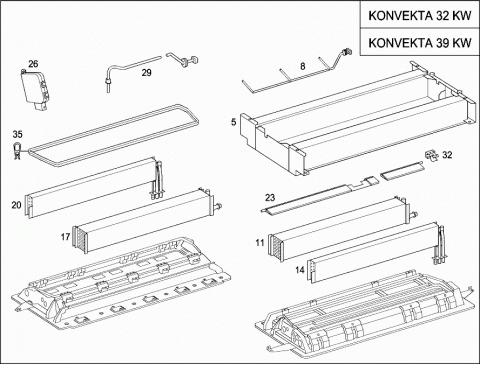 KONVEKTA 32 KW

KONVEKTA 39 KW

26

29

8

5

35

32

20

23

17

11

14