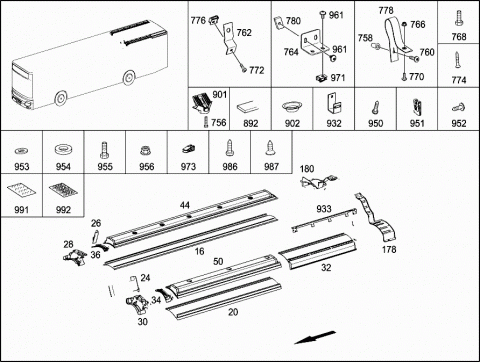 776
762
772
780
961
764
961
971
778
766
758
760
770
768
774
901
756
892
902
932
950
951
952
953
954
955
956
973
986
987
991
992
180
44
933
26
28
36
16
178
50
32
24
34
30
20