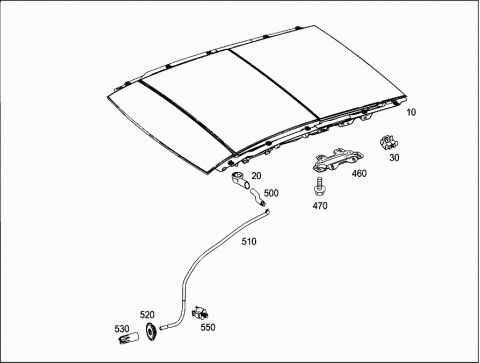 10
30
460
470
20
500
510
520
530
550