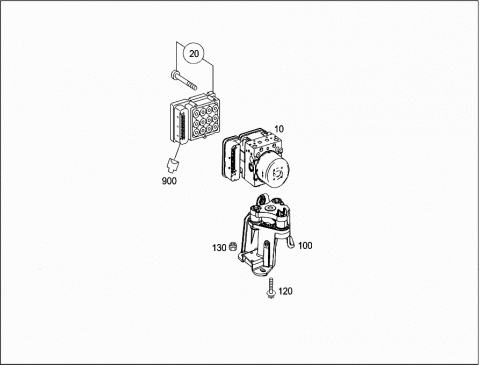 20
10
900
130
100
120