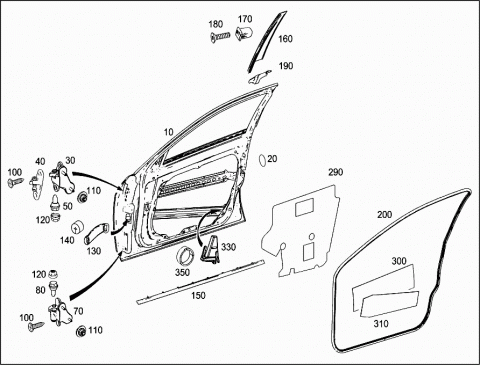 180
170
160
190
10
20
40
30
100
110
50
120
140
130
290
200
330
350
300
150
120
80
70
100
110
310