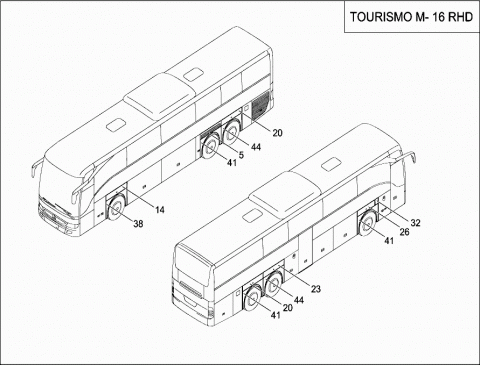 TOURISMO M- 16 RHD

20
44
5
41
14
38
32
26
41
23
44
20
41