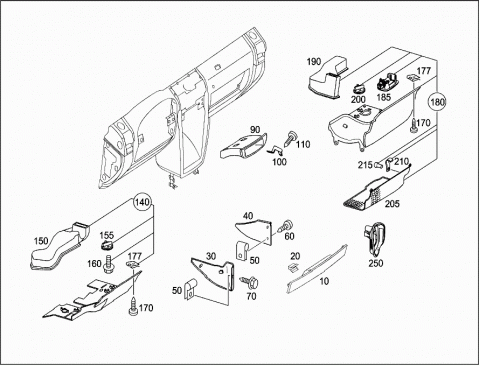 190
177
200
185
180
170
90
110
100
215
210
205
140
150
155
160
177
170
40
60
50
30
50
70
20
10
250