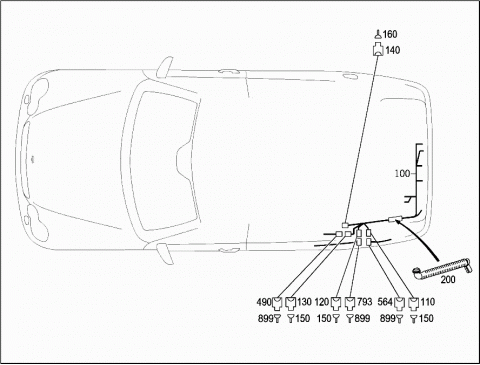 160
140
100
200
490 130 120 793 564 110
899 150 150 899 899 150