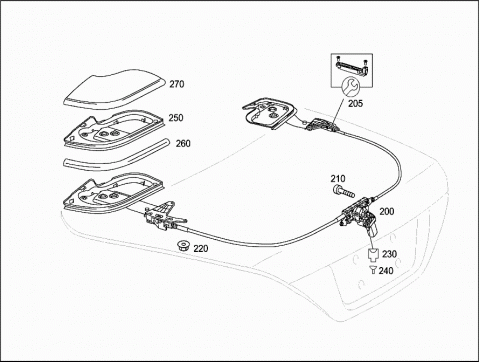 270
250
260
205
210
200
220
230
240