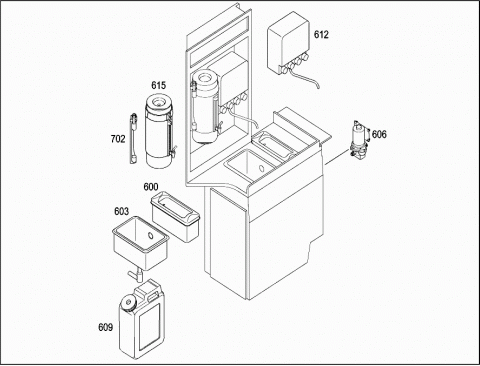 612
615
702
606
600
603
609