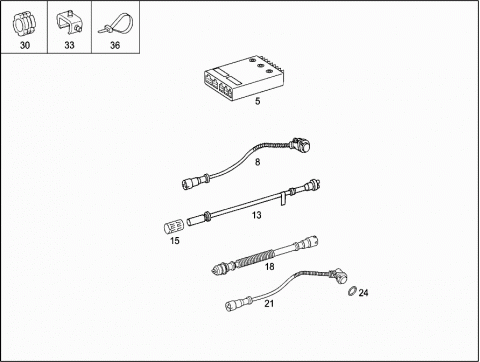 30
33
36
5
8
13
15
18
24
21