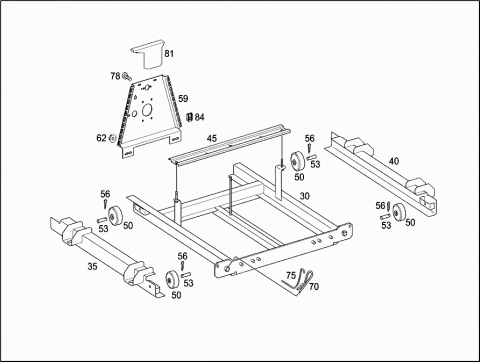 81
78
59
84
62
45
56
53
50
40
30
56
53
50
56
53
50
35
56
53
50
75
70