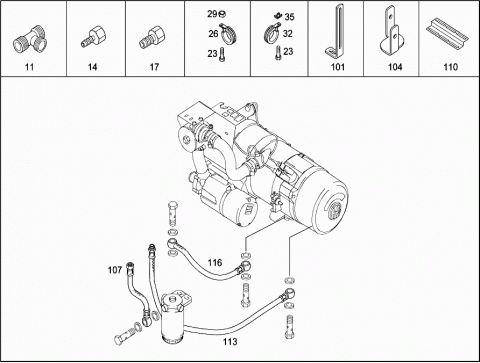 11
14
17
29
26
23
35
32
23
101
104
110

107
116
113