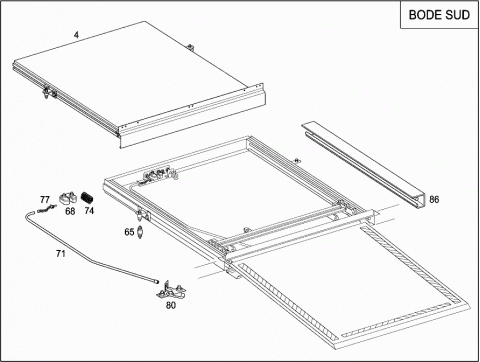 BODE SUD

4

86

77
68
74

65

71

80