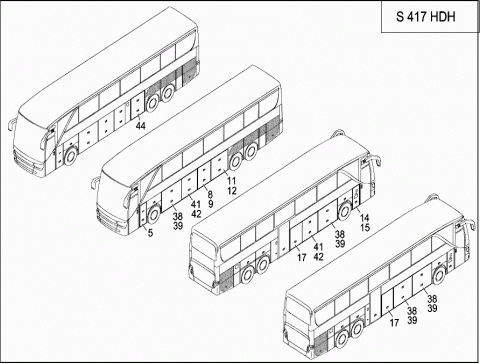 S 417 HDH

44

11
12

8
9

41
42

38
39

5

14
15

38
39

41
42

17

38
39

38
39

17