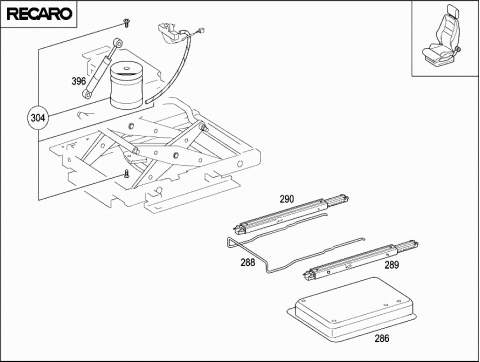 RECARO

396

304

290

288

289

286