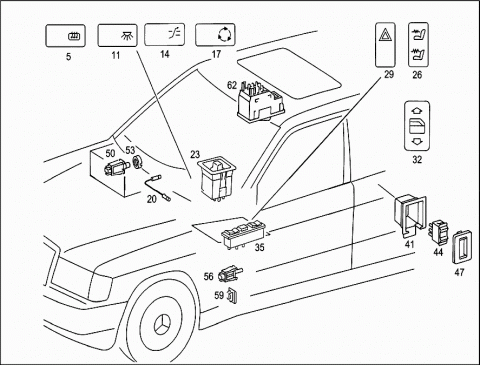 5
11
14
17
29
26
62
32
50
53
23
20
35
41
44
47
56
59