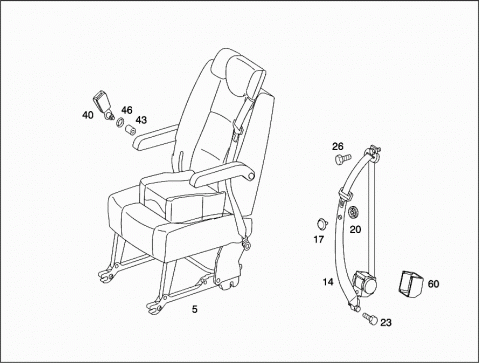 40
46
43
26
20
17
14
60
5
23