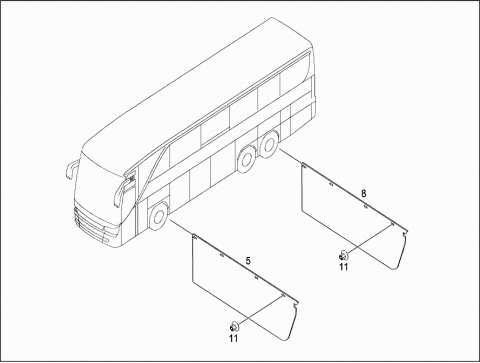 8
11
5
11