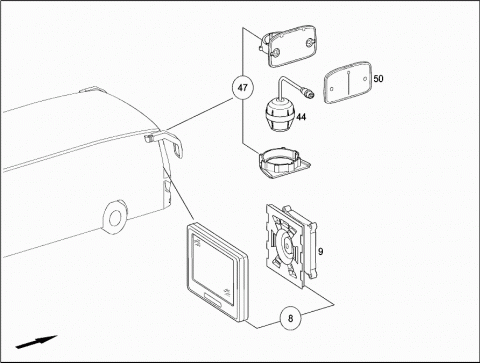 47
50
44
9
8