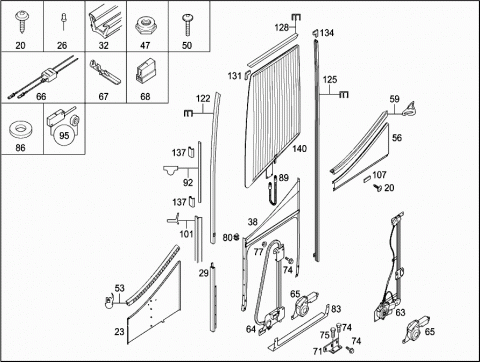 20
26
32
47
50
66
67
68
86
95
128
134
131
125
122
59
56
140
137
92
89
107
20
137
38
101
80
77
74
29
53
65
83
63
23
64
74
75
74
71
65