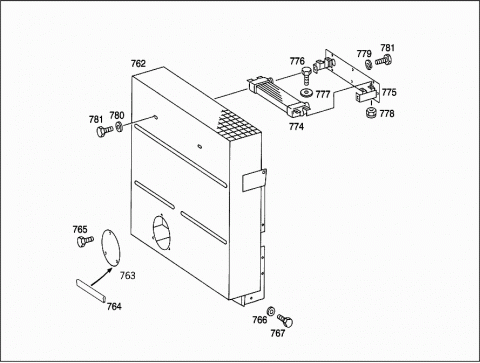 762
776
779
781
777
775
778
774
781
780
765
763
764
766
767