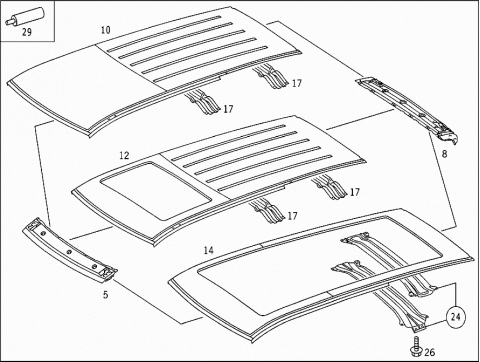 29
10
17
17
8
12
17
17
14
5
24
26