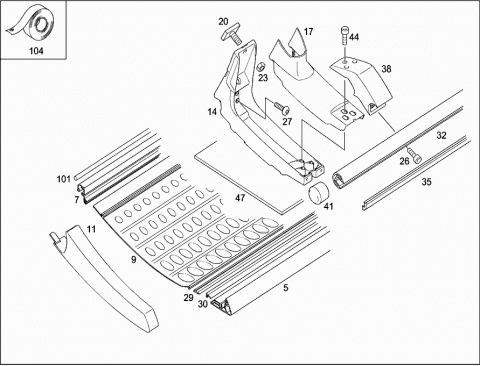 104
20
17
44
38
23
14
27
32
26
35
101
7
47
41
11
9
29
30
5