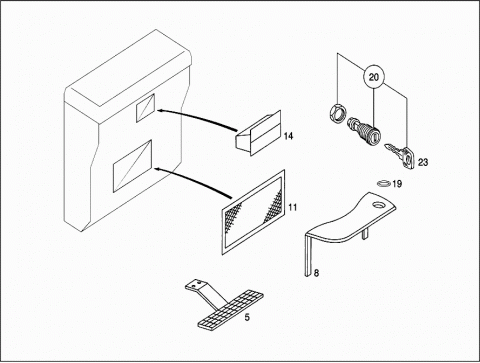 20
14
23
19
11
8
5