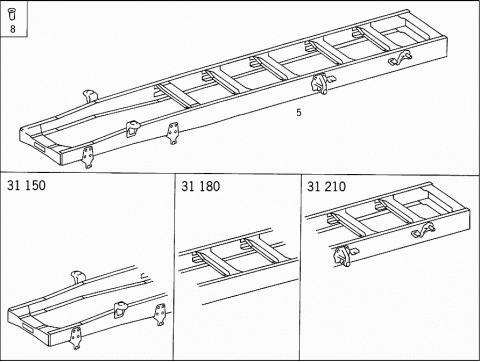 8

5

31 150

31 180

31 210