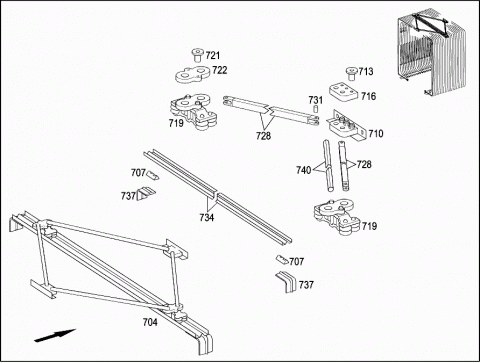 721
722
713
716
731
719
728
710
740
728
707
737
734
719
707
737
704