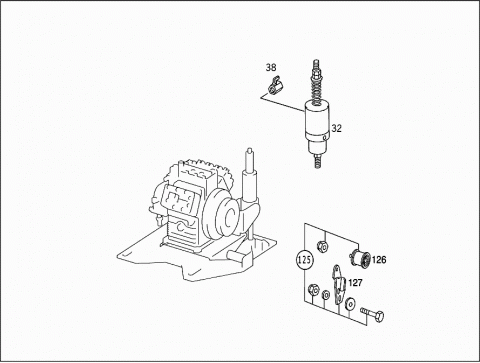 38
32
125
126
127