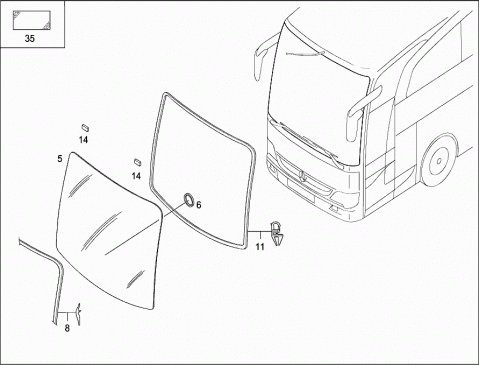 35

14

5

14

6

11

8