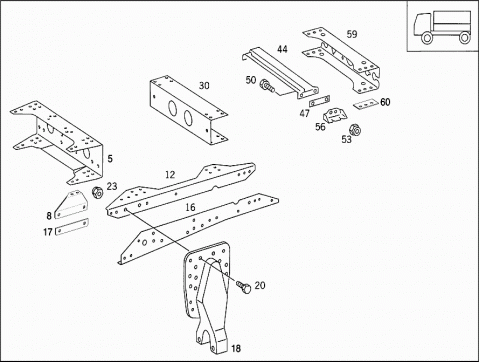 59
44
50
30
47
60
56
53
5
12
23
16
8
17
20
18