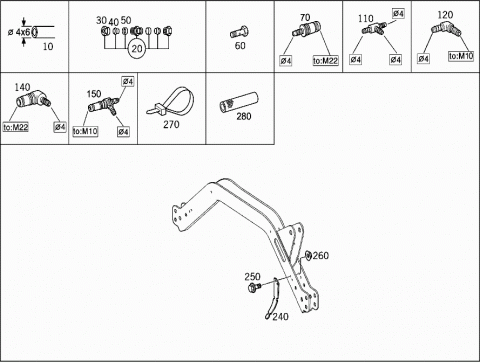 ø 4x6
10

30 40 50
20

60

70
Ø4
to:M22

110
Ø4
Ø4
Ø4

120
Ø4
to:M10

140
to:M22
Ø4

150
Ø4
to:M10
Ø4

270

280

260
250
240