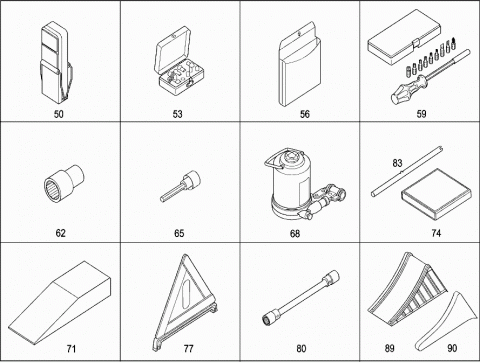 50

53

56

59

62

65

68

83

74

71

77

80

89

90