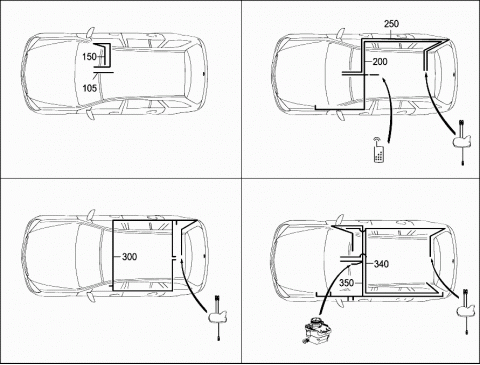 150
105
250
200
300
340
350