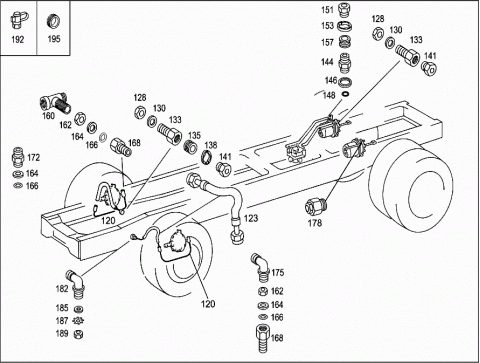 192
195
151
153
157
144
146
148
128
130
133
141
160
162
164
166
168
128
130
133
135
138
141
172
164
166
120
123
178
182
185
187
189
120
175
162
164
166
168