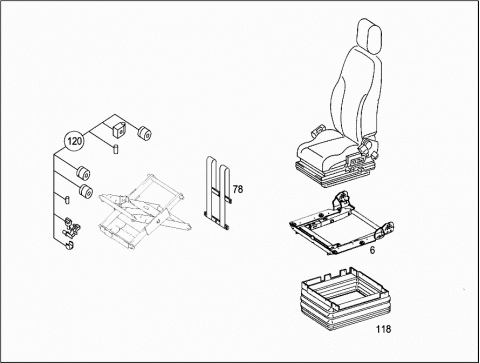 120

78

6

118