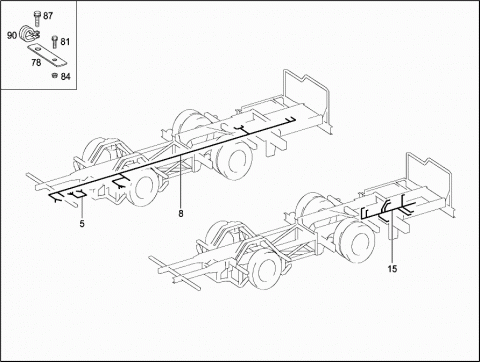 87
90
81
78
84
8
5
15