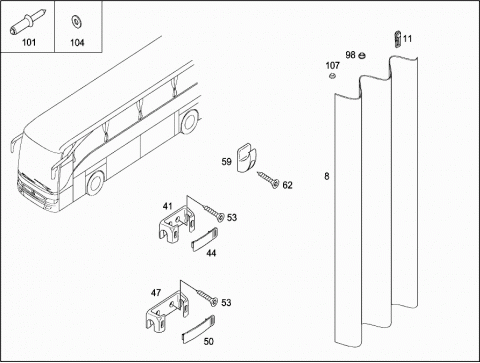 101
104
11
98
107
59
62
8
41
53
44
47
53
50