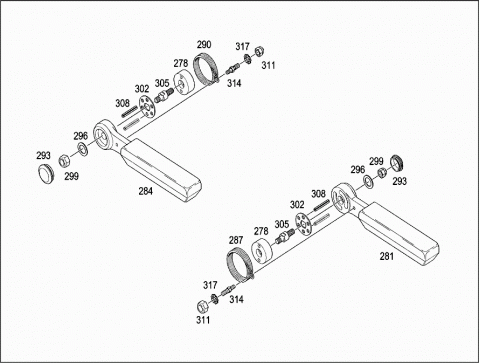 290
317
311
278
314
302
305
308
296
293
299
284
299
296
293
308
302
305
278
287
281
317
314
311