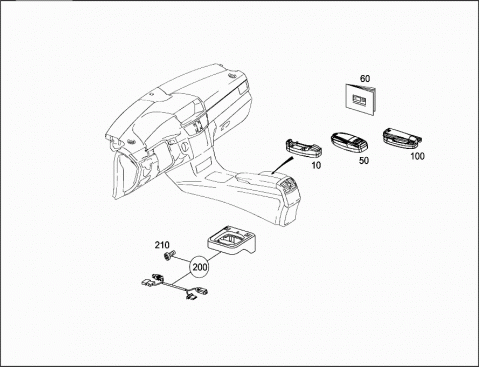 60

10

50

100

210

200