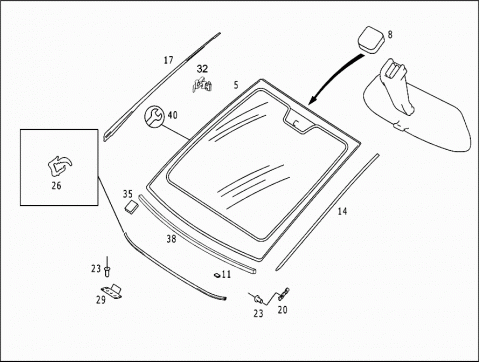 8
17
32
5
40
26
35
14
38
23
11
29
23
20